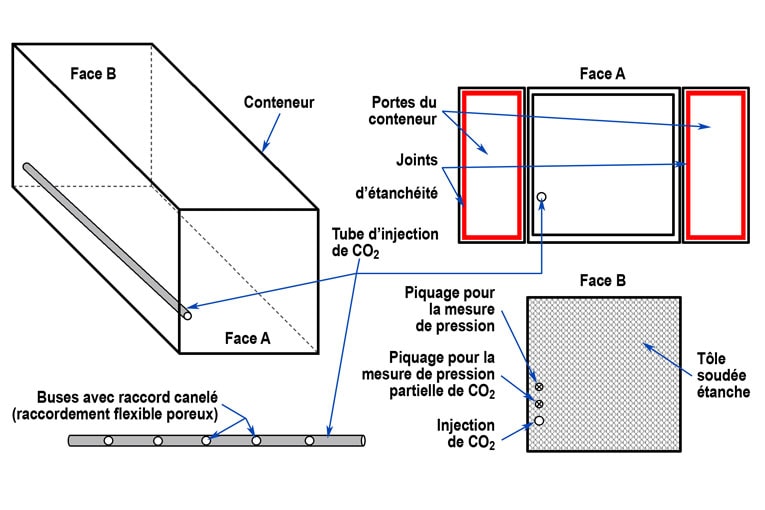 Face B

Conteneur

Face A

Tube d'injection de $CO_2$

Buses avec raccord canelé (raccordement flexible poreux)

Face A

Portes du conteneur

Joints d'étanchéité

Face B

Piquage pour la mesure de pression

Piquage pour la mesure de pression partielle de $CO_2$

Injection de $CO_2$

Tôle soudée étanche